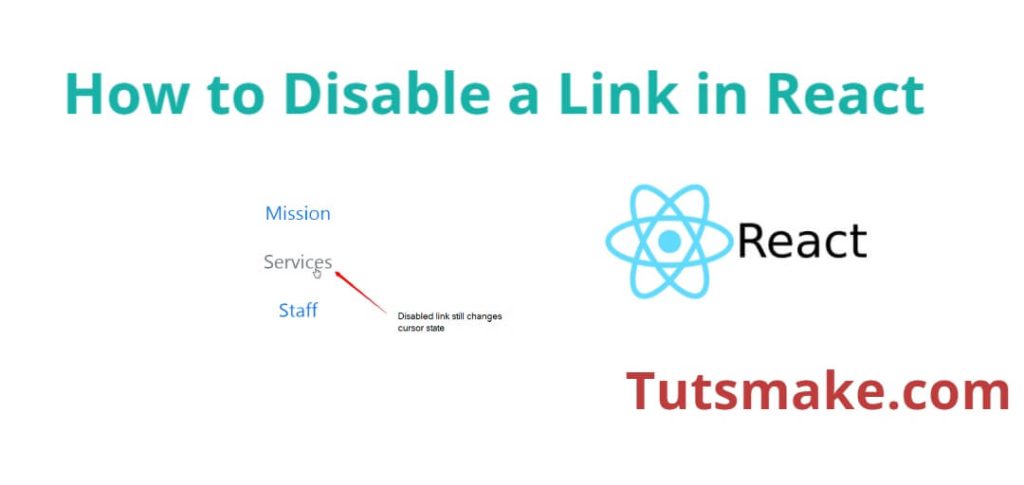 How to Disable a Link in React

Mission

Services

Staff

Disabled link still changes cursor state

React

Tutsmake.com